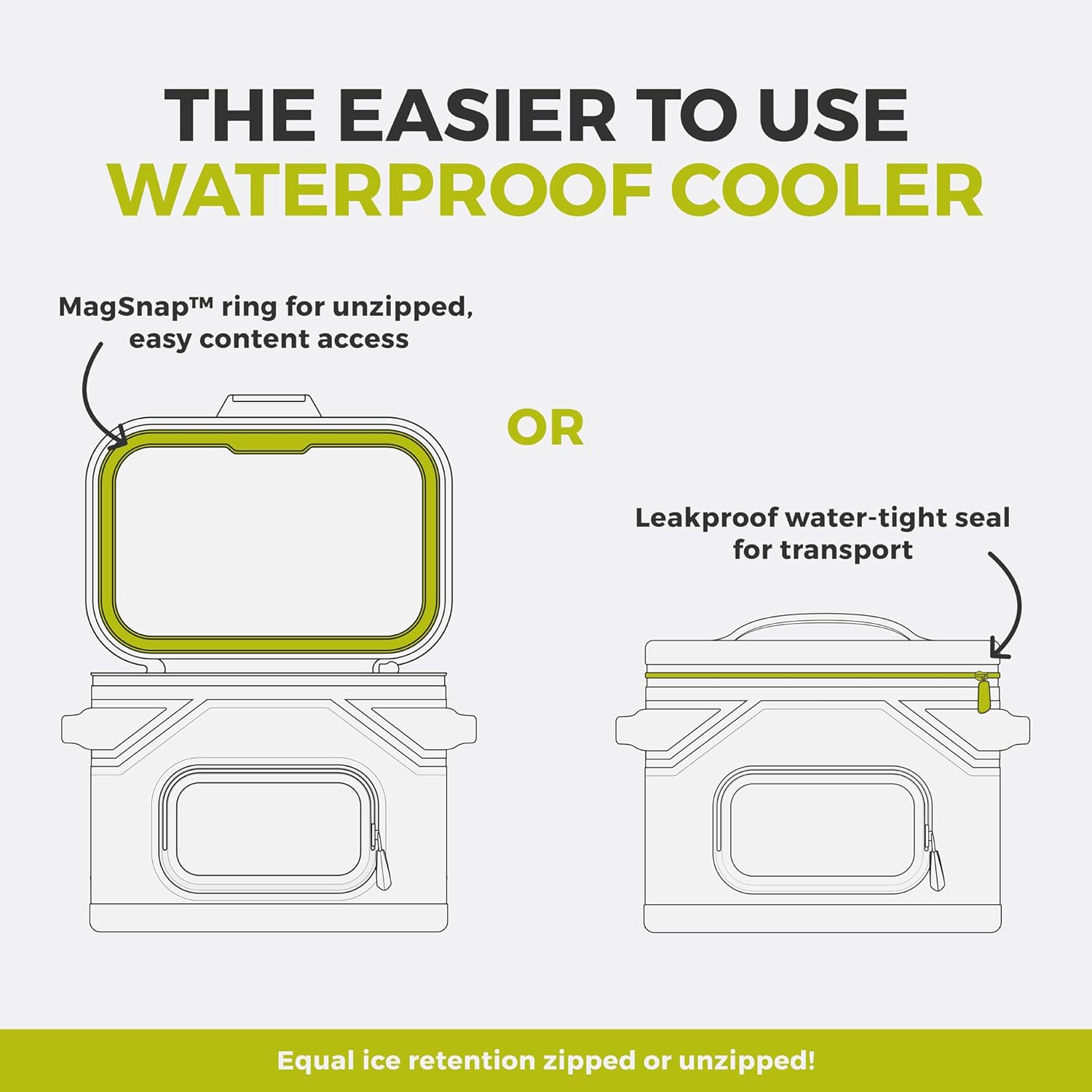 THE EASIER TO USE
WATERPROOF COOLER

MagSnap™ ring for unzipped, easy content access

OR

Leakproof water-tight seal for transport

Equal ice retention zipped or unzipped!